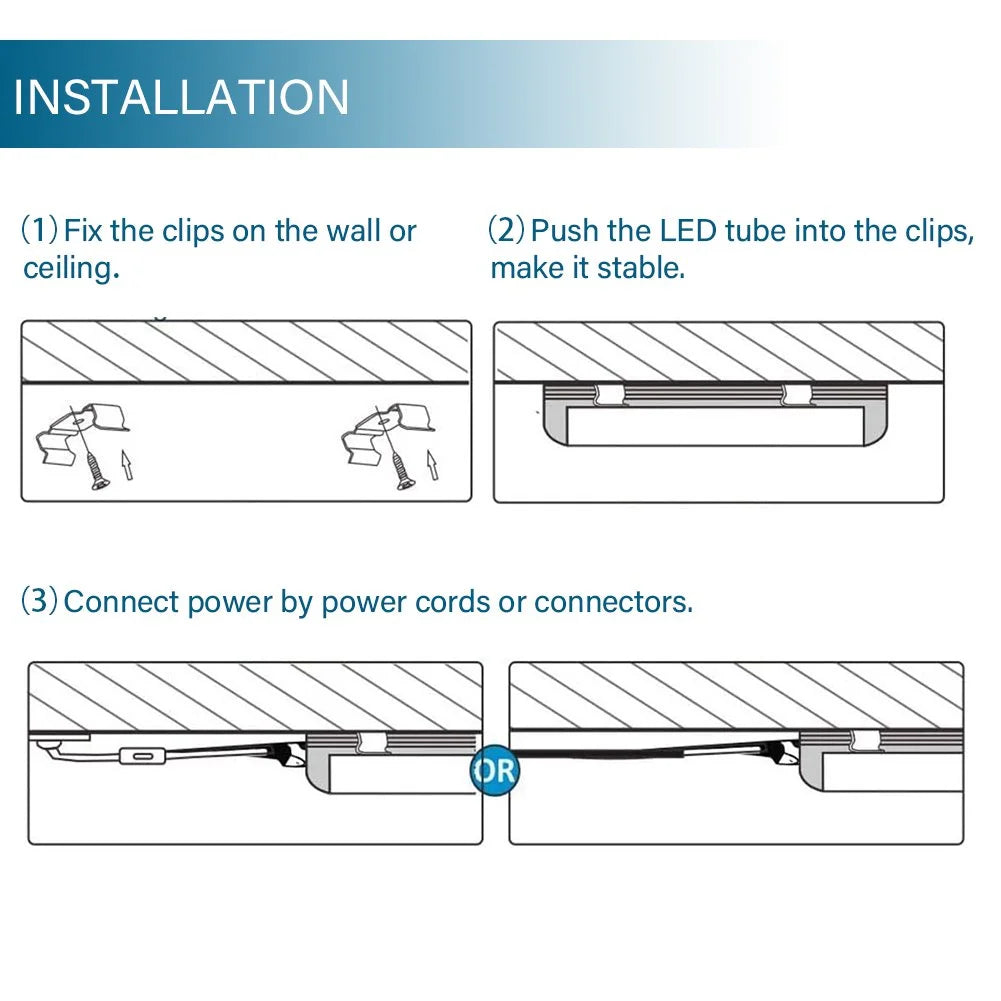 INSTALLATION

(1) Fix the clips on the wall or ceiling.

(2) Push the LED tube into the clips, make it stable.

(3) Connect power by power cords or connectors.

OR